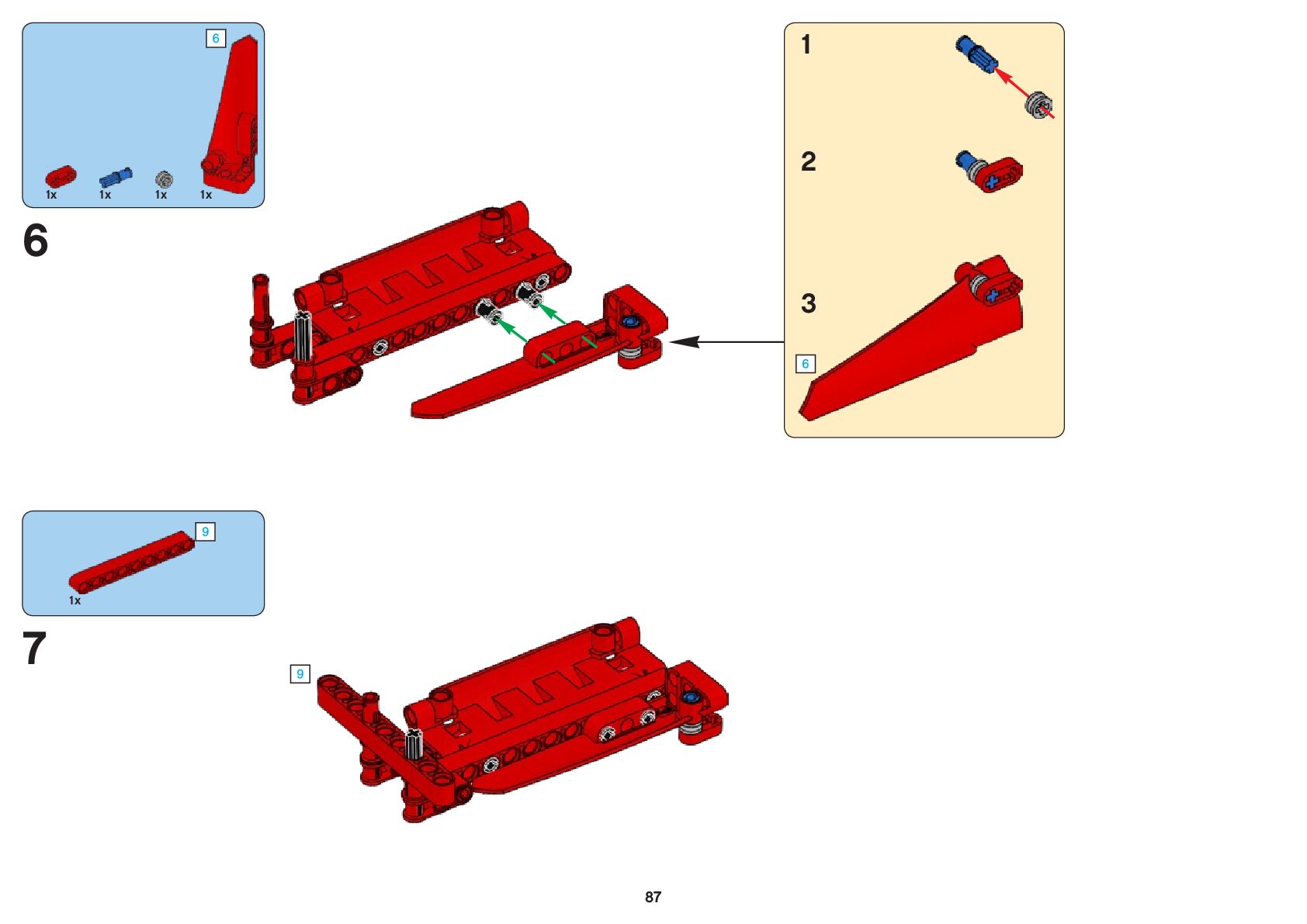 6

1x 1x 1x 1x

6

1

2

3

6

9

1x

7

9

87